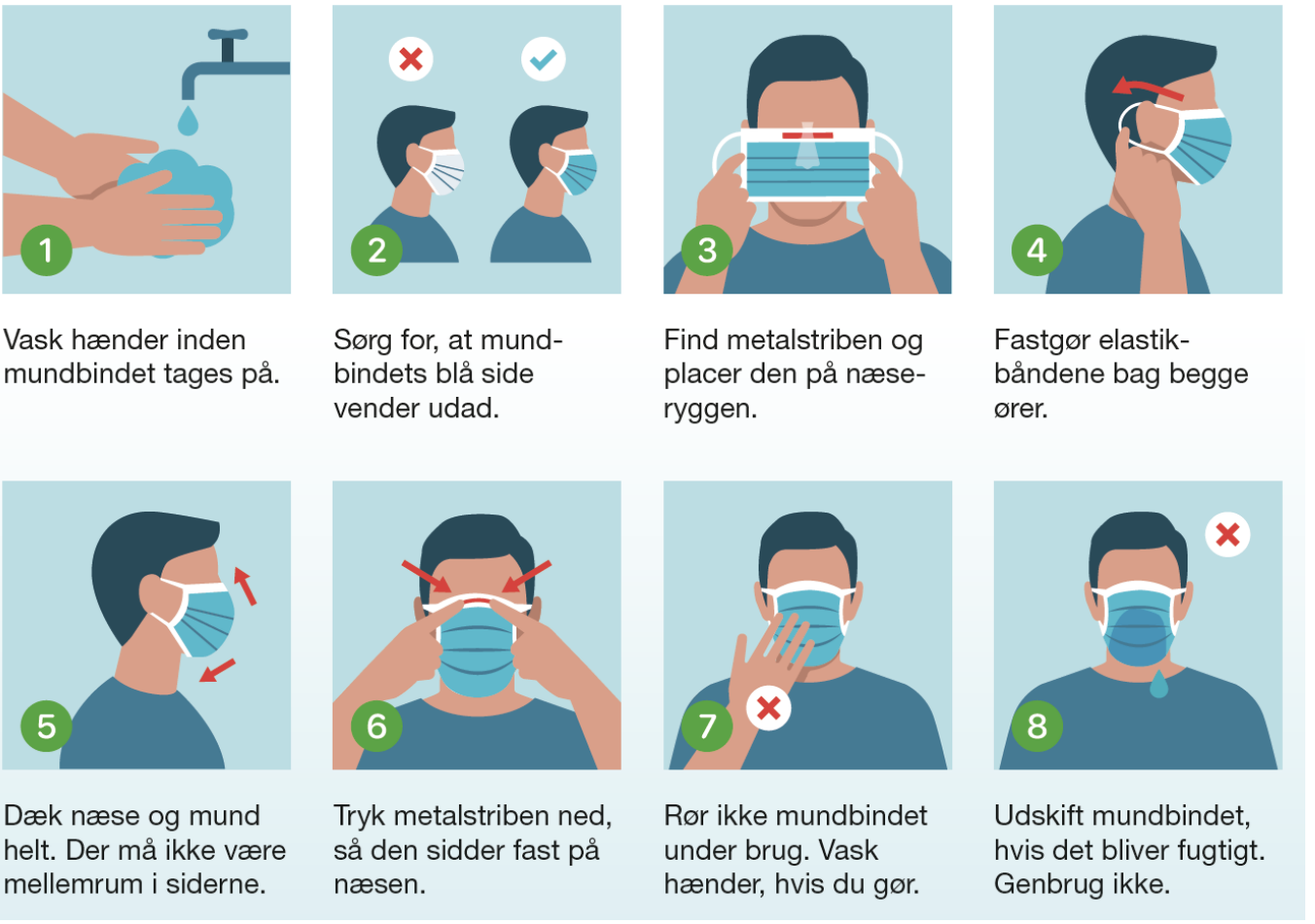 1

Vask hænder inden mundbindet tages på.

2

Sørg for, at mundbindets blå side vender udad.

3

Find metalstriben og placer den på næseryggen.

4

Fastgør elastikbåndene bag begge ører.

5

Dæk næse og mund helt. Der må ikke være mellemrum i siderne.

6

Tryk metalstriben ned, så den sidder fast på næsen.

7

Rør ikke mundbindet under brug. Vask hænder, hvis du gør.

8

Udskift mundbindet, hvis det bliver fugtigt. Genbrug ikke.